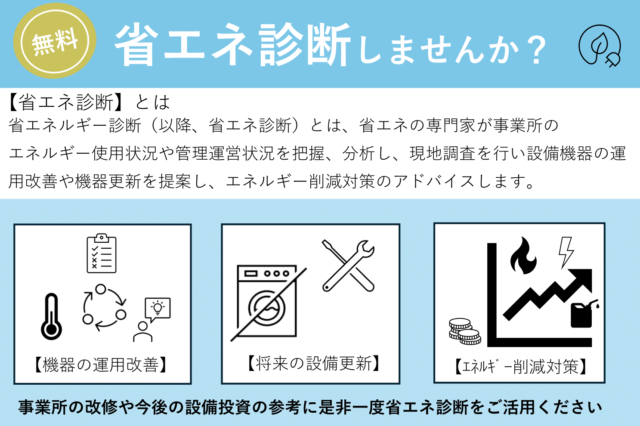 無料

省エネ診断しませんか？

【省エネ診断】とは
省エネルギー診断（以降、省エネ診断）とは、省エネの専門家が事業所のエネルギー使用状況や管理運営状況を把握、分析し、現地調査を行い設備機器の運用改善や機器更新を提案し、エネルギー削減対策のアドバイスします。

【機器の運用改善】

【将来の設備更新】

【ｴﾈﾙｷﾞｰ削減対策】

事業所の改修や今後の設備投資の参考に是非一度省エネ診断をご活用ください