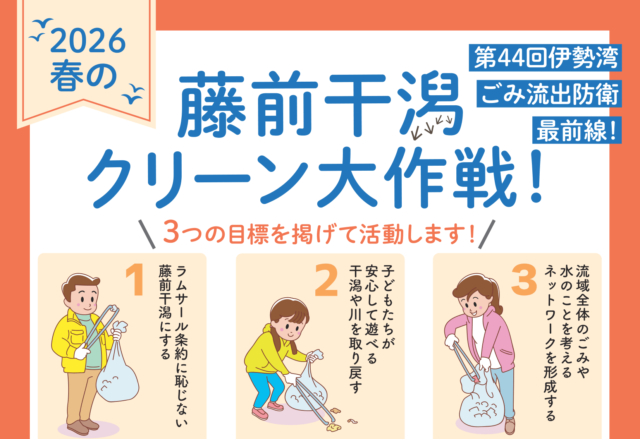 2026
春の

第44回伊勢湾
ごみ流出防衛
最前線!

藤前干潟
クリーン大作戦!

3つの目標を掲げて活動します!

1
ラムサール条約に恥じない藤前干潟にする

2
子どもたちが安心して遊べる干潟や川を取り戻す

3
流域全体のごみや水のことを考えるネットワークを形成する